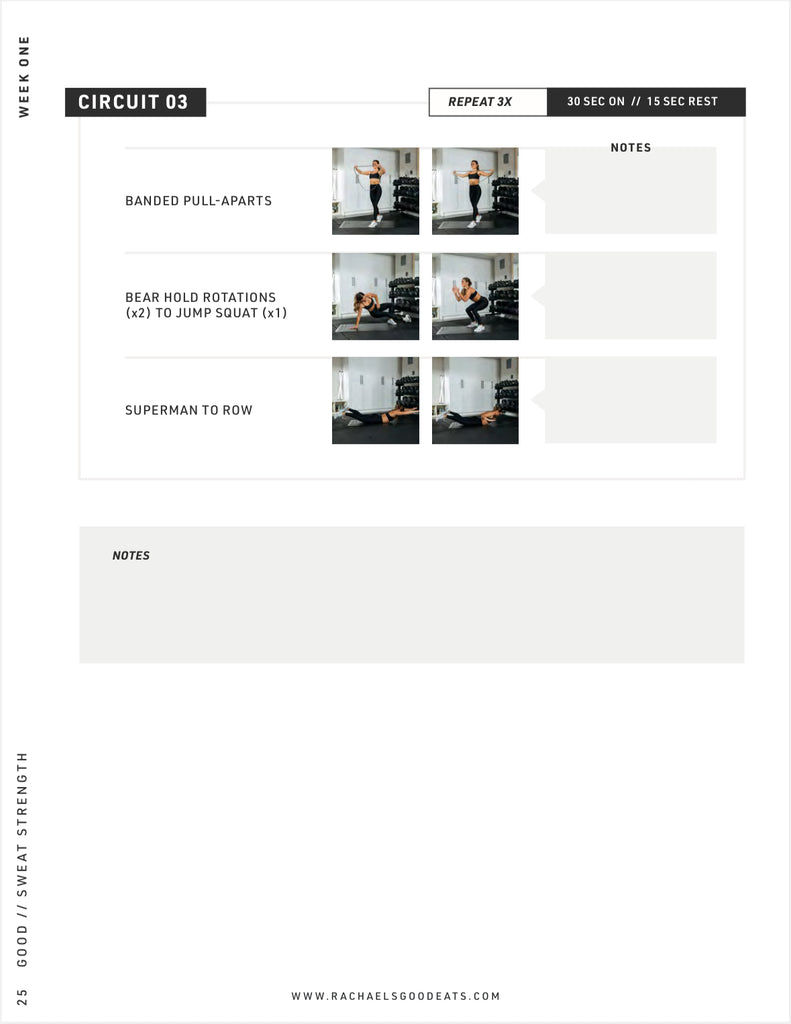 WEEK ONE

CIRCUIT 03

REPEAT 3X

30 SEC ON // 15 SEC REST

NOTES

BANDED PULL-APARTS

BEAR HOLD ROTATIONS (x2) TO JUMP SQUAT (x1)

SUPERMAN TO ROW

NOTES

25 GOOD // SWEAT STRENGTH

WWW.RACHAELSGOODEATS.COM